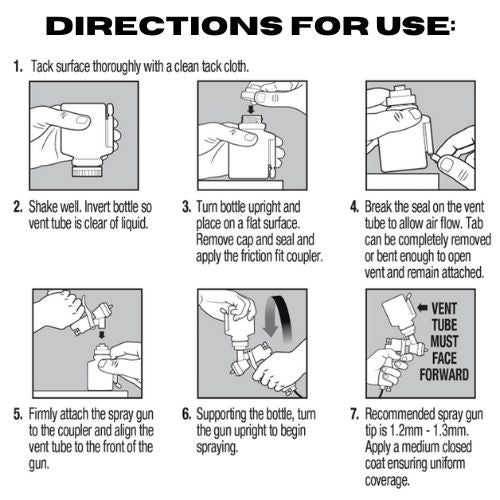 DIRECTIONS FOR USE:

1. Tack surface thoroughly with a clean tack cloth.

2. Shake well. Invert bottle so vent tube is clear of liquid.

3. Turn bottle upright and place on a flat surface. Remove cap and seal and apply the friction fit coupler.

4. Break the seal on the vent tube to allow air flow. Tab can be completely removed or bent enough to open vent and remain attached.

5. Firmly attach the spray gun to the coupler and align the vent tube to the front of the gun.

6. Supporting the bottle, turn the gun upright to begin spraying.

VENT TUBE MUST FACE FORWARD

7. Recommended spray gun tip is 1.2mm - 1.3mm. Apply a medium closed coat ensuring uniform coverage.